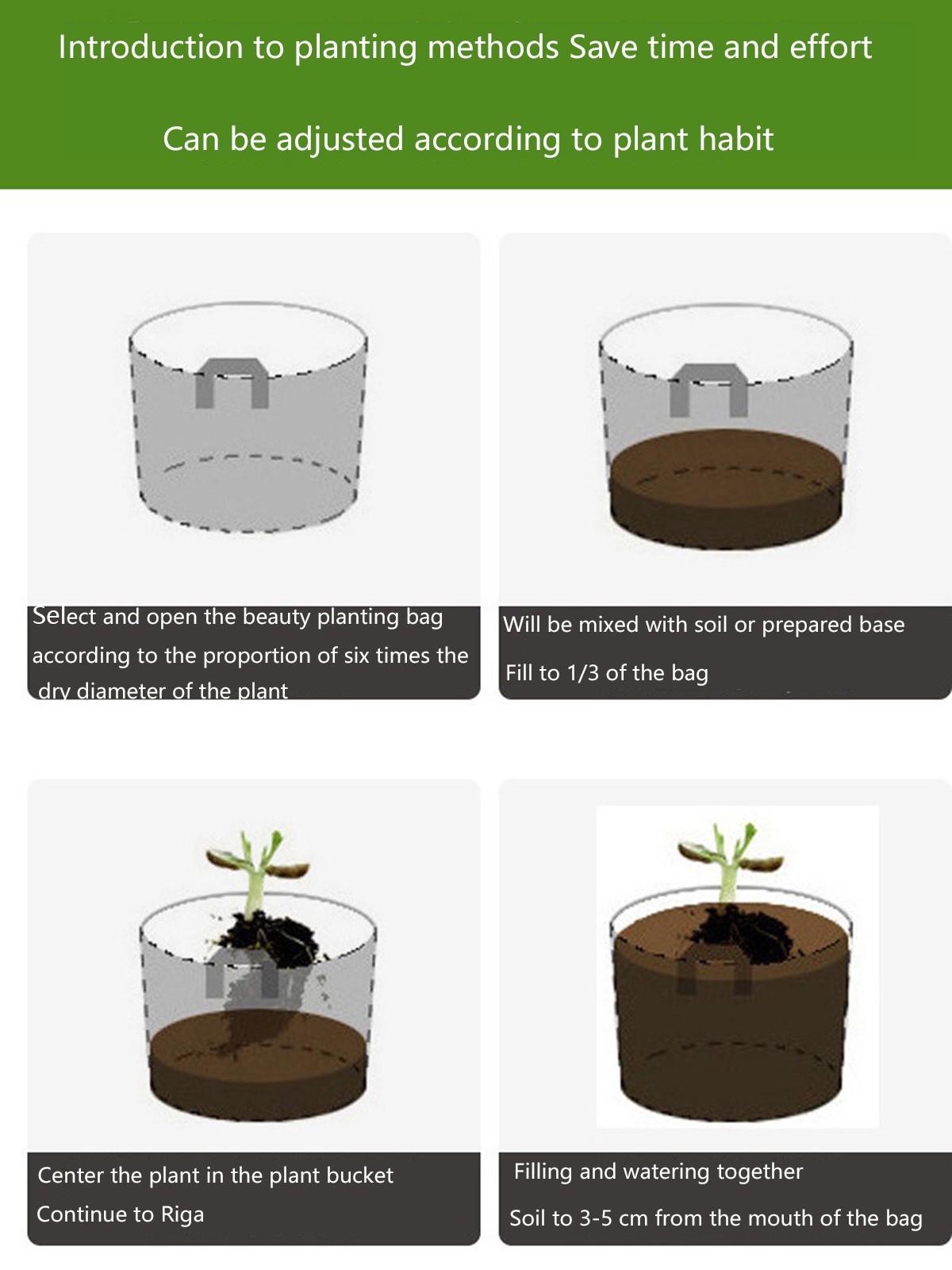 Introduction to planting methods Save time and effort

Can be adjusted according to plant habit

Select and open the beauty planting bag according to the proportion of six times the dry diameter of the plant

Will be mixed with soil or prepared base

Fill to 1/3 of the bag

Center the plant in the plant bucket

Continue to Riga

Filling and watering together

Soil to 3-5 cm from the mouth of the bag